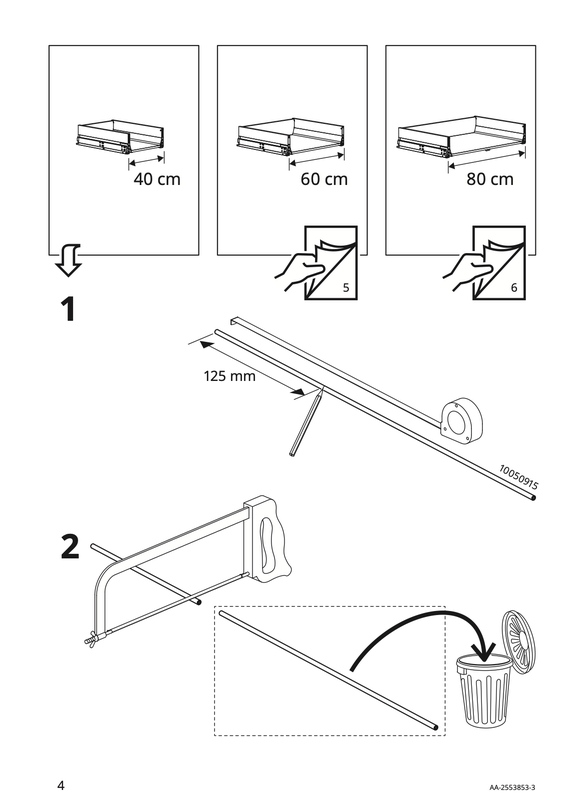 40 cm

60 cm

5

80 cm

6

1

125 mm

10050915

2

4

AA-2553853-3