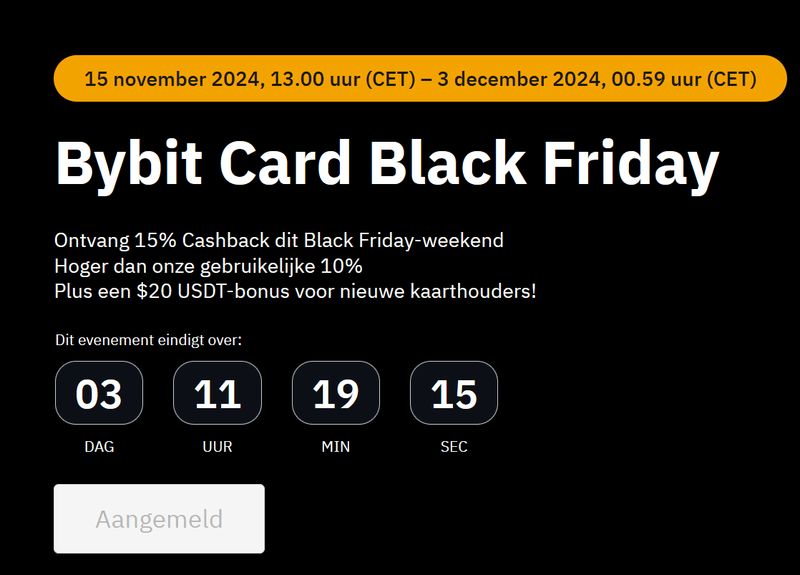 15 november 2024, 13.00 uur (CET) – 3 december 2024, 00.59 uur (CET)

Bybit Card Black Friday

Ontvang 15% Cashback dit Black Friday-weekend
Hoger dan onze gebruikelijke 10%
Plus een $20 USDT-bonus voor nieuwe kaarthouders!

Dit evenement eindigt over:

03
DAG

11
UUR

19
MIN

15
SEC

Aangemeld