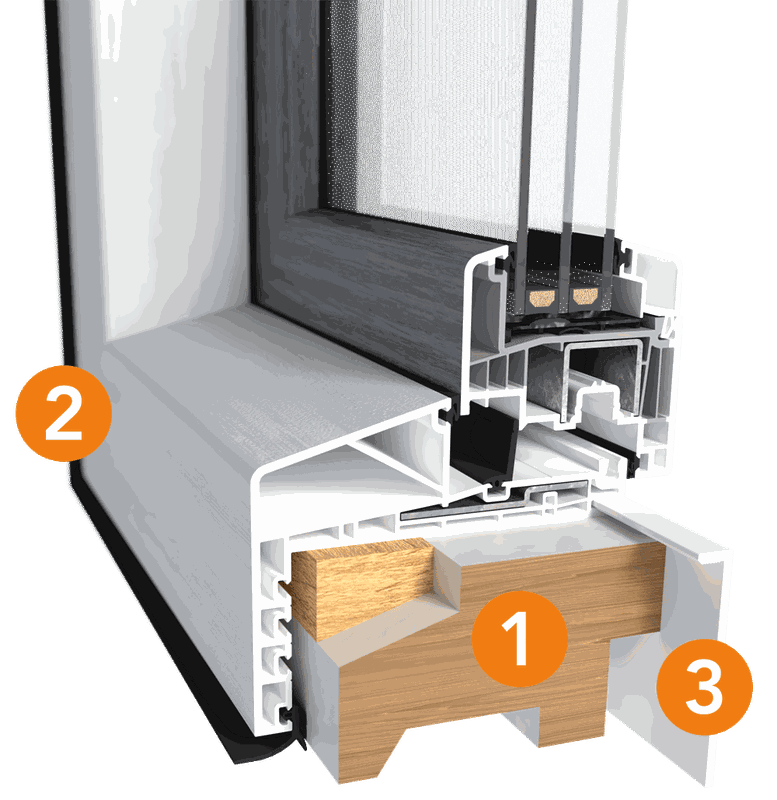 2
1
3