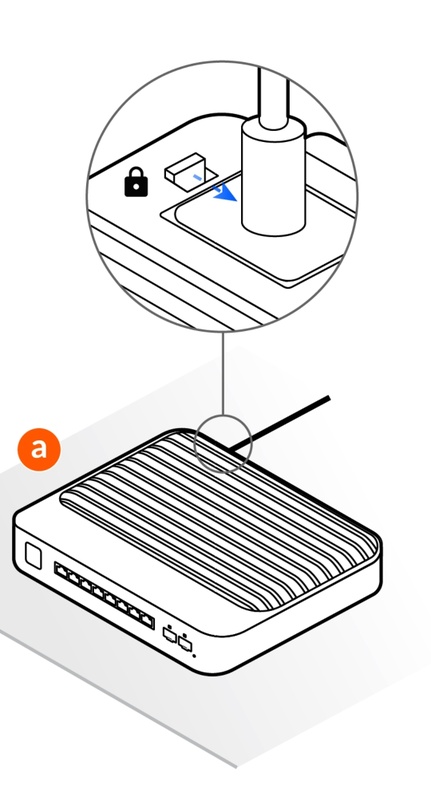 a