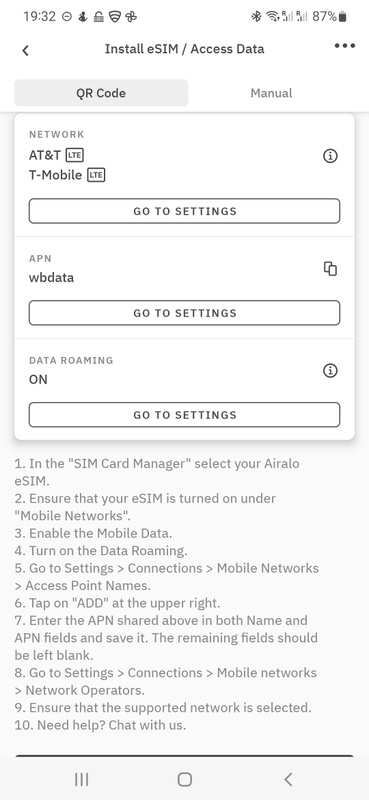 19:32 87%

Install eSIM / Access Data

QR Code

Manual

NETWORK
AT&T LTE
T-Mobile LTE

GO TO SETTINGS

APN
wbdata

GO TO SETTINGS

DATA ROAMING
ON

GO TO SETTINGS

1. In the "SIM Card Manager" select your Airalo eSIM.
2. Ensure that your eSIM is turned on under "Mobile Networks".
3. Enable the Mobile Data.
4. Turn on the Data Roaming.
5. Go to Settings > Connections > Mobile Networks > Access Point Names.
6. Tap on "ADD" at the upper right.
7. Enter the APN shared above in both Name and APN fields and save it. The remaining fields should be left blank.
8. Go to Settings > Connections > Mobile networks > Network Operators.
9. Ensure that the supported network is selected.
10. Need help? Chat with us.