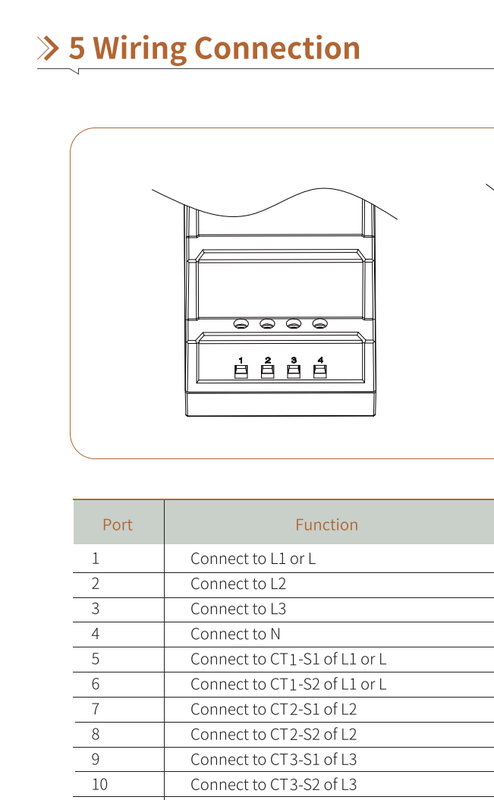 5 Wiring Connection

1 2 3 4

| Port | Function |
|---|---|
| 1 | Connect to L1 or L |
| 2 | Connect to L2 |
| 3 | Connect to L3 |
| 4 | Connect to N |
| 5 | Connect to CT1-S1 of L1 or L |
| 6 | Connect to CT1-S2 of L1 or L |
| 7 | Connect to CT2-S1 of L2 |
| 8 | Connect to CT2-S2 of L2 |
| 9 | Connect to CT3-S1 of L3 |
| 10 | Connect to CT3-S2 of L3 |