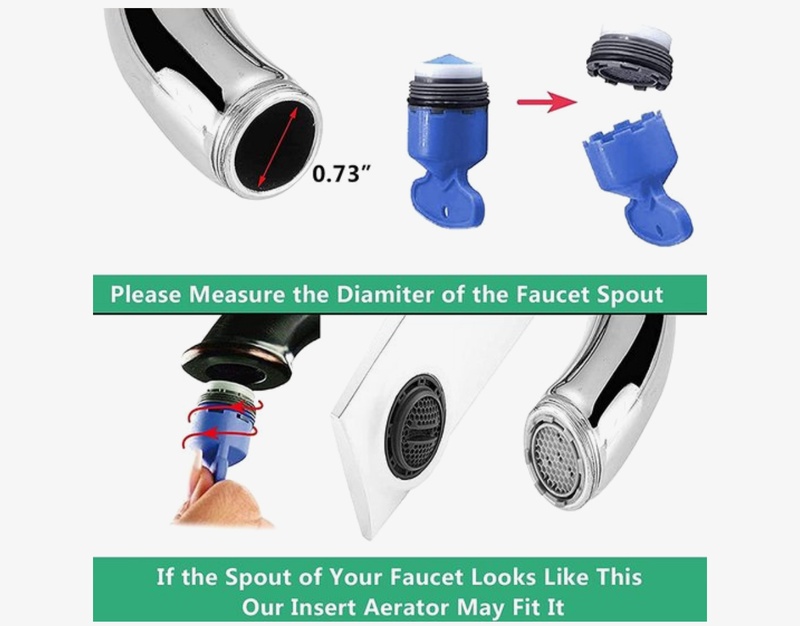 0.73"

Please Measure the Diamiter of the Faucet Spout

If the Spout of Your Faucet Looks Like This
Our Insert Aerator May Fit It