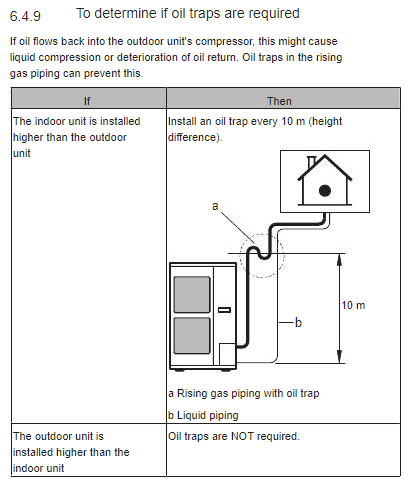 6.4.9 To determine if oil traps are required

If oil flows back into the outdoor unit's compressor, this might cause liquid compression or deterioration of oil return. Oil traps in the rising gas piping can prevent this.

| If | Then |
|---|---|
| The indoor unit is installed higher than the outdoor unit | Install an oil trap every 10 m (height difference). a 10 m b a Rising gas piping with oil trap b Liquid piping |
| The outdoor unit is installed higher than the indoor unit | Oil traps are NOT required. |