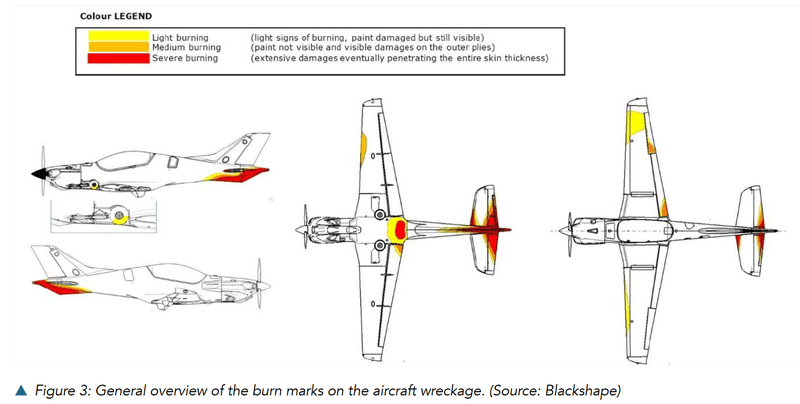 Colour LEGEND

Light burning (light signs of burning, paint damaged but still visible)
Medium burning (paint not visible and visible damages on the outer plies)
Severe burning (extensive damages eventually penetrating the entire skin thickness)

▲ Figure 3: General overview of the burn marks on the aircraft wreckage. (Source: Blackshape)