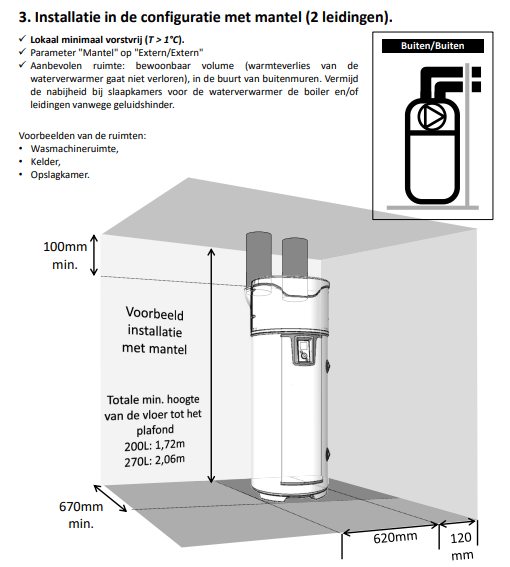 3. Installatie in de configuratie met mantel (2 leidingen).

✓ Lokaal minimaal vorstvrij ($T > 1°C$).
✓ Parameter "Mantel" op "Extern/Extern"
✓ Aanbevolen ruimte: bewoonbaar volume (warmteverlies van de waterverwarmer gaat niet verloren), in de buurt van buitenmuren. Vermijd de nabijheid bij slaapkamers voor de waterverwarmer de boiler en/of leidingen vanwege geluidshinder.

Voorbeelden van de ruimten:
• Wasmachineruimte,
• Kelder,
• Opslagkamer.

Buiten/Buiten

100mm min.

Voorbeeld installatie met mantel

Totale min. hoogte van de vloer tot het plafond
200L: 1,72m
270L: 2,06m

670mm min.

620mm

120 mm