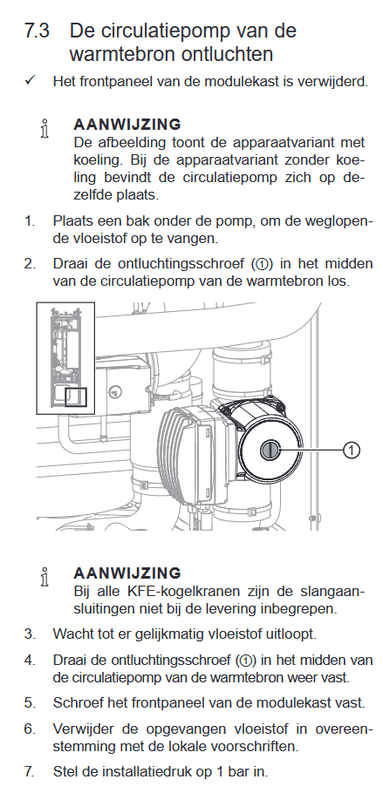 7.3 De circulatiepomp van de warmtebron ontluchten

✓ Het frontpaneel van de modulekast is verwijderd.

AANWIJZING
De afbeelding toont de apparaatvariant met koeling. Bij de apparaatvariant zonder koeling bevindt de circulatiepomp zich op dezelfde plaats.

1. Plaats een bak onder de pomp, om de weglopende vloeistof op te vangen.

2. Draai de ontluchtingsschroef (①) in het midden van de circulatiepomp van de warmtebron los.

1

AANWIJZING
Bij alle KFE-kogelkranen zijn de slangaansluitingen niet bij de levering inbegrepen.

3. Wacht tot er gelijkmatig vloeistof uitloopt.

4. Draai de ontluchtingsschroef (①) in het midden van de circulatiepomp van de warmtebron weer vast.

5. Schroef het frontpaneel van de modulekast vast.

6. Verwijder de opgevangen vloeistof in overeenstemming met de lokale voorschriften.

7. Stel de installatiedruk op 1 bar in.