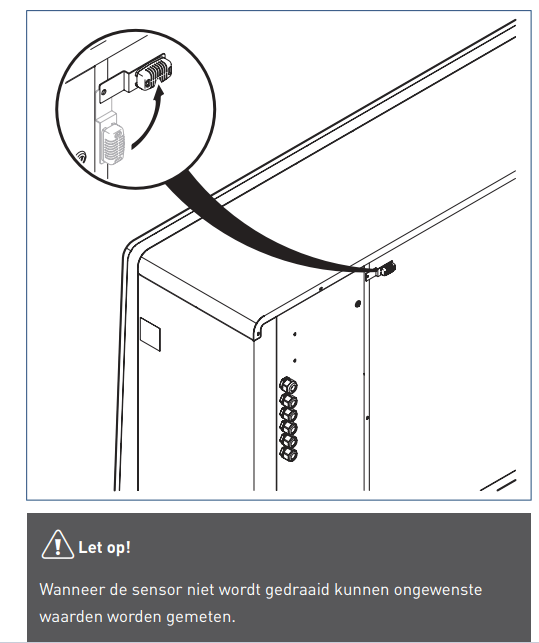 Let op!

Wanneer de sensor niet wordt gedraaid kunnen ongewenste waarden worden gemeten.