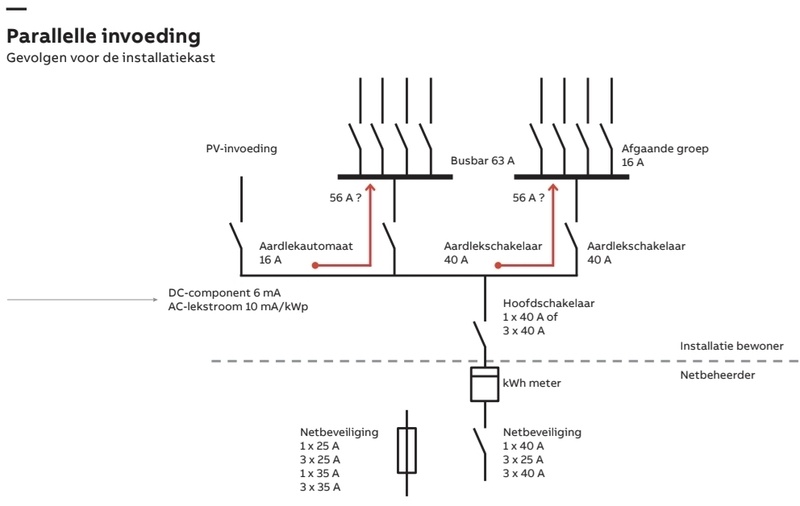 Parallelle invoeding
Gevolgen voor de installatiekast

PV-invoeding

Busbar 63 A

Afgaande groep
16 A

56 A ?

56 A ?

Aardlekautomaat
16 A

Aardlekschakelaar
40 A

Aardlekschakelaar
40 A

DC-component 6 mA
AC-lekstroom 10 mA/kWp

Hoofdschakelaar
1 x 40 A of
3 x 40 A

Installatie bewoner

Netbeheerder

kWh meter

Netbeveiliging
1 x 25 A
3 x 25 A
1 x 35 A
3 x 35 A

Netbeveiliging
1 x 40 A
3 x 25 A
3 x 40 A