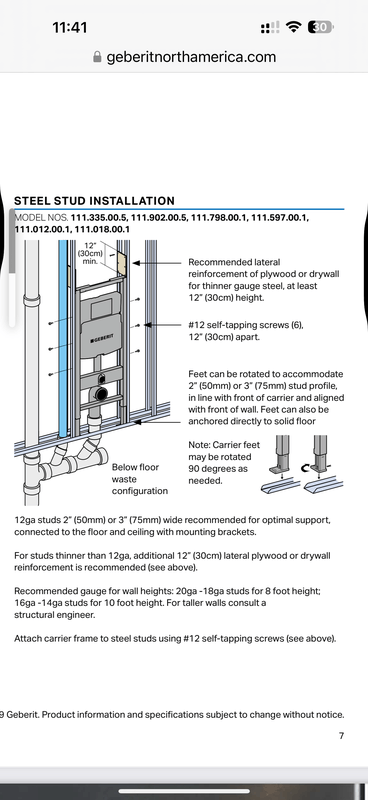 11:41

30

geberitnorthamerica.com

STEEL STUD INSTALLATION

MODEL NOS. 111.335.00.5, 111.902.00.5, 111.798.00.1, 111.597.00.1, 111.012.00.1, 111.018.00.1

12" (30cm) min.

GEBERIT

Recommended lateral reinforcement of plywood or drywall for thinner gauge steel, at least 12" (30cm) height.

#12 self-tapping screws (6), 12" (30cm) apart.

Feet can be rotated to accommodate 2" (50mm) or 3" (75mm) stud profile, in line with front of carrier and aligned with front of wall. Feet can also be anchored directly to solid floor

Below floor waste configuration

Note: Carrier feet may be rotated 90 degrees as needed.

12ga studs 2" (50mm) or 3" (75mm) wide recommended for optimal support, connected to the floor and ceiling with mounting brackets.

For studs thinner than 12ga, additional 12" (30cm) lateral plywood or drywall reinforcement is recommended (see above).

Recommended gauge for wall heights: 20ga -18ga studs for 8 foot height; 16ga -14ga studs for 10 foot height. For taller walls consult a structural engineer.

Attach carrier frame to steel studs using #12 self-tapping screws (see above).

9 Geberit. Product information and specifications subject to change without notice.

7