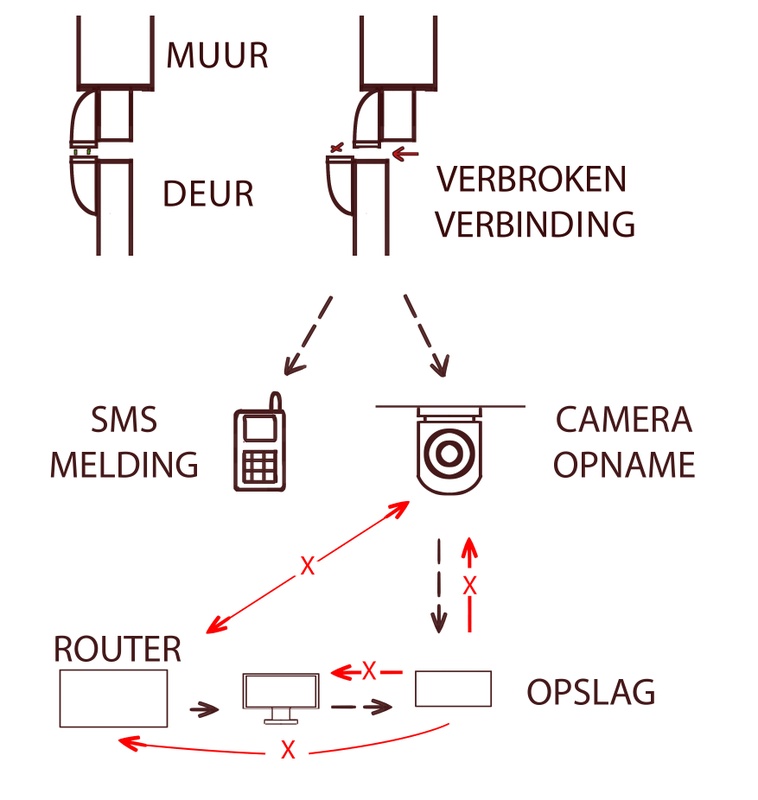 MUUR

DEUR

VERBROKEN VERBINDING

SMS MELDING

CAMERA OPNAME

X

X

ROUTER

X

OPSLAG

X