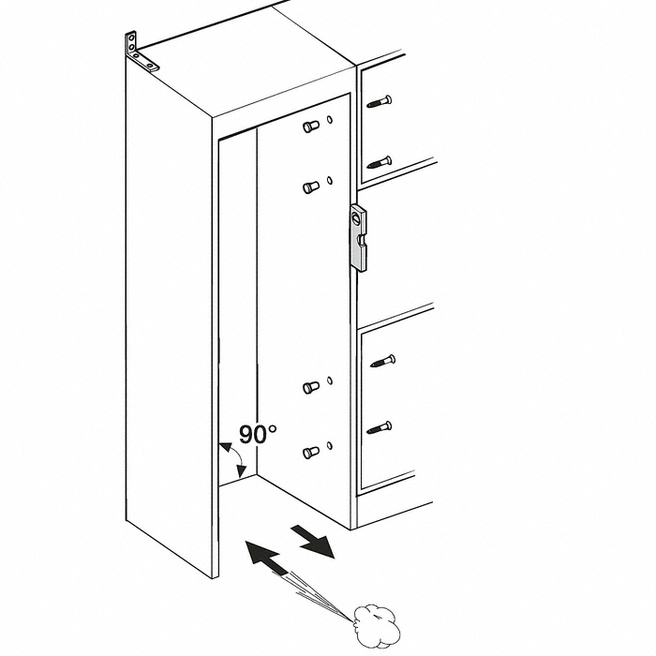 90°