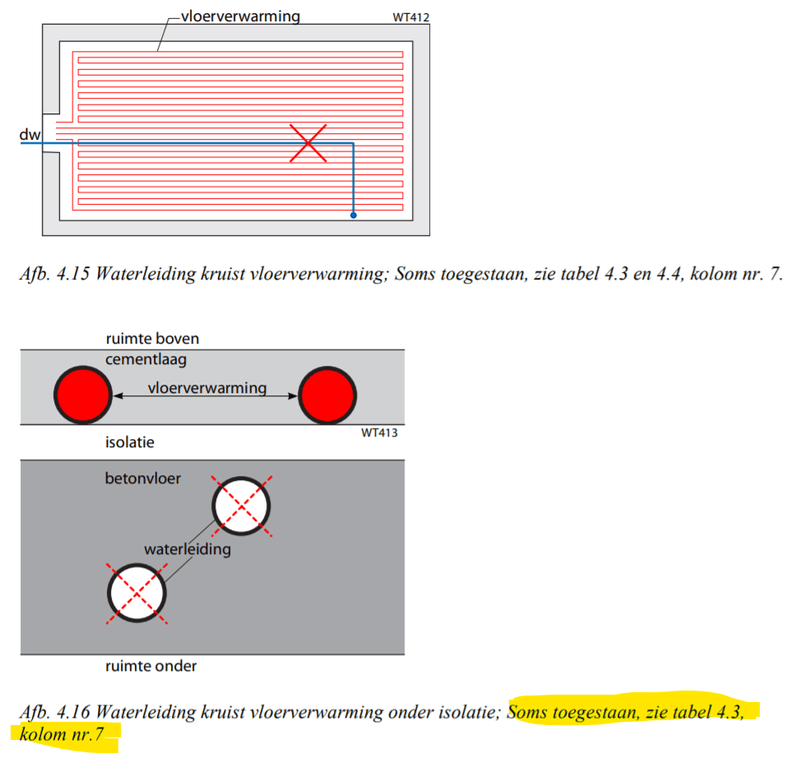 vloerverwarming
WT412
dw

Afb. 4.15 Waterleiding kruist vloerverwarming; Soms toegestaan, zie tabel 4.3 en 4.4, kolom nr. 7.

ruimte boven
cementlaag
vloerverwarming
WT413
isolatie
betonvloer
waterleiding
ruimte onder

Afb. 4.16 Waterleiding kruist vloerverwarming onder isolatie; Soms toegestaan, zie tabel 4.3, kolom nr.7