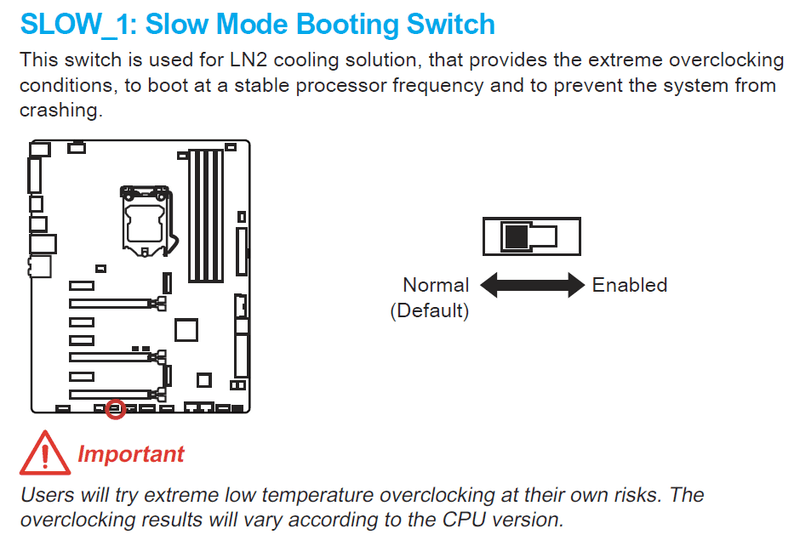 SLOW_1: Slow Mode Booting Switch

This switch is used for LN2 cooling solution, that provides the extreme overclocking conditions, to boot at a stable processor frequency and to prevent the system from crashing.

Normal (Default)

Enabled

Important

Users will try extreme low temperature overclocking at their own risks. The overclocking results will vary according to the CPU version.