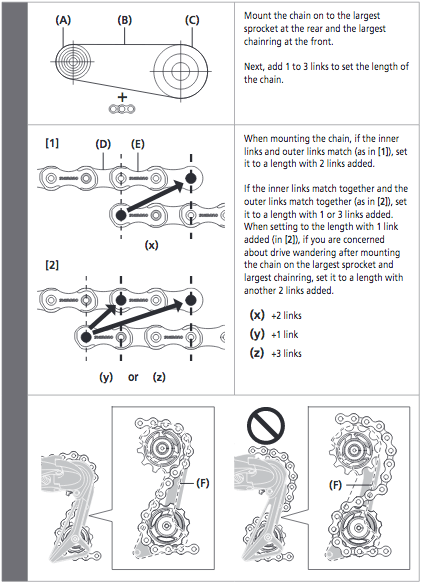 (A)
(B)
(C)
+

Mount the chain on to the largest sprocket at the rear and the largest chainring at the front.

Next, add 1 to 3 links to set the length of the chain.

[1]
(D)
(E)
(x)

[2]
(y) or (z)

When mounting the chain, if the inner links and outer links match (as in [1]), set it to a length with 2 links added.

If the inner links match together and the outer links match together (as in [2]), set it to a length with 1 or 3 links added. When setting to the length with 1 link added (in [2]), if you are concerned about drive wandering after mounting the chain on the largest sprocket and largest chainring, set it to a length with another 2 links added.

(x) +2 links
(y) +1 link
(z) +3 links

(F)
(F)