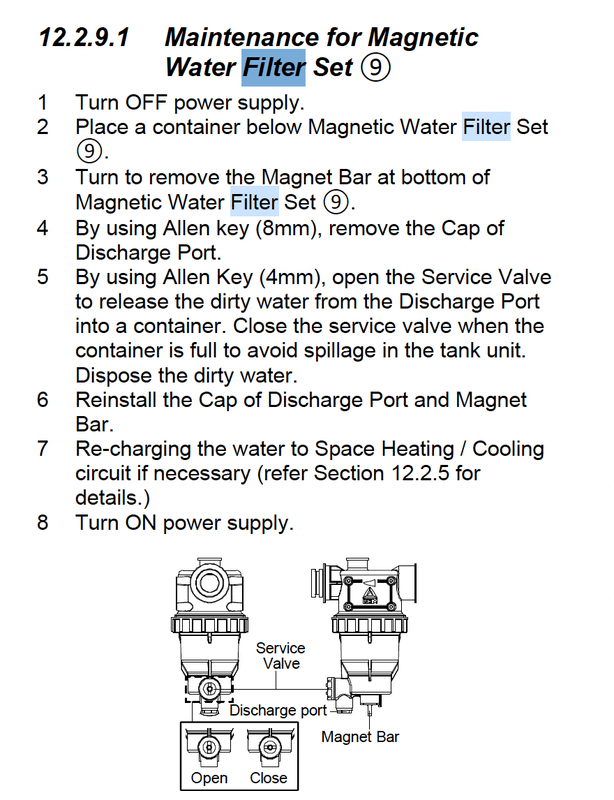 12.2.9.1 Maintenance for Magnetic Water Filter Set ⑨

1 Turn OFF power supply.
2 Place a container below Magnetic Water Filter Set ⑨.
3 Turn to remove the Magnet Bar at bottom of Magnetic Water Filter Set ⑨.
4 By using Allen key (8mm), remove the Cap of Discharge Port.
5 By using Allen Key (4mm), open the Service Valve to release the dirty water from the Discharge Port into a container. Close the service valve when the container is full to avoid spillage in the tank unit. Dispose the dirty water.
6 Reinstall the Cap of Discharge Port and Magnet Bar.
7 Re-charging the water to Space Heating / Cooling circuit if necessary (refer Section 12.2.5 for details.)
8 Turn ON power supply.

Service Valve
Discharge port
Magnet Bar
Open
Close