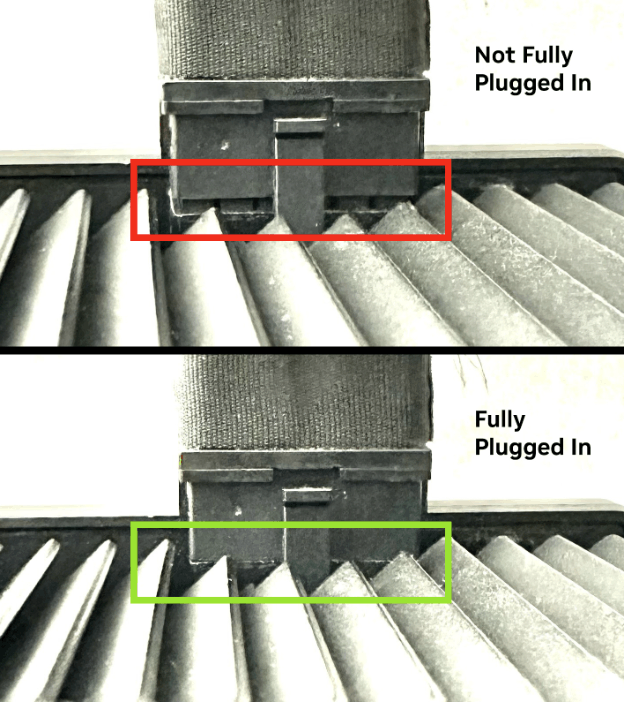 Not Fully
Plugged In

Fully
Plugged In