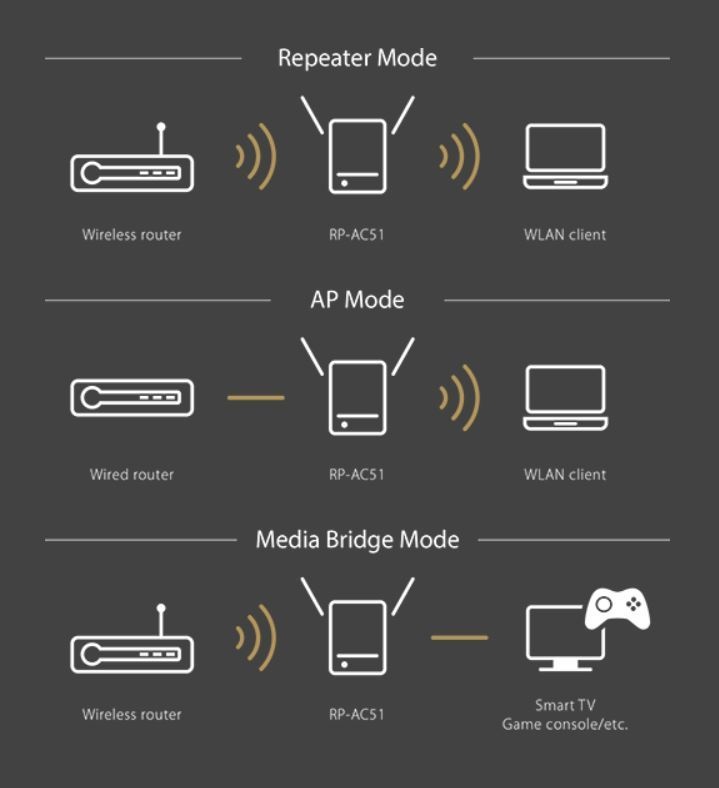 Repeater Mode

Wireless router

RP-AC51

WLAN client

AP Mode

Wired router

RP-AC51

WLAN client

Media Bridge Mode

Wireless router

RP-AC51

Smart TV
Game console/etc.