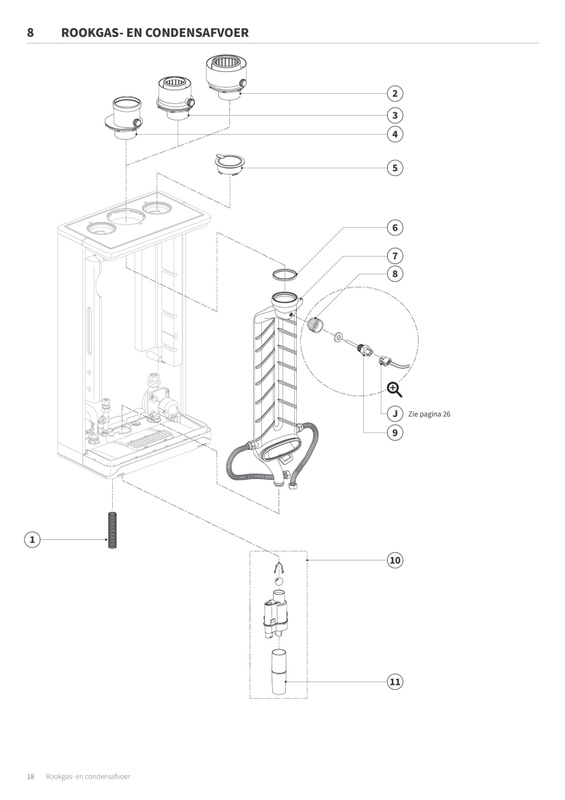 8 ROOKGAS- EN CONDENSAFVOER

2

3

4

5

6

7

8

J Zie pagina 26

9

1

10

11

18 Rookgas- en condensafvoer