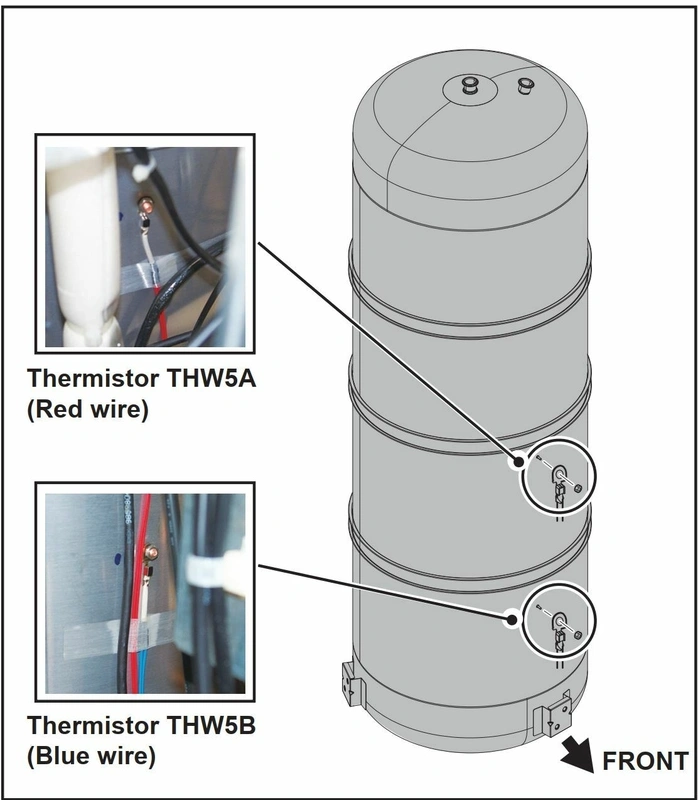 Thermistor THW5A
(Red wire)

Thermistor THW5B
(Blue wire)

FRONT