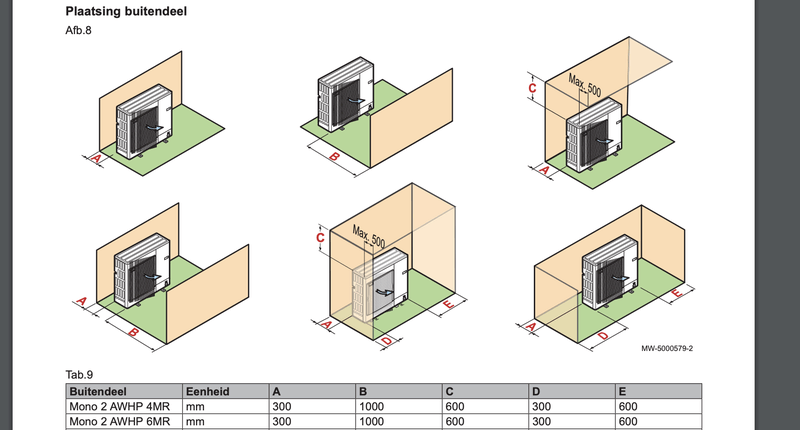 Plaatsing buitendeel

Afb.8

A

B

C

Max. 500

A

A

B

C

Max. 500

A

D

E

A

D

E

MW-5000579-2

Tab.9

| Buitendeel | Eenheid | A | B | C | D | E |
|---|---|---|---|---|---|---|
| Mono 2 AWHP 4MR | mm | 300 | 1000 | 600 | 300 | 600 |
| Mono 2 AWHP 6MR | mm | 300 | 1000 | 600 | 300 | 600 |