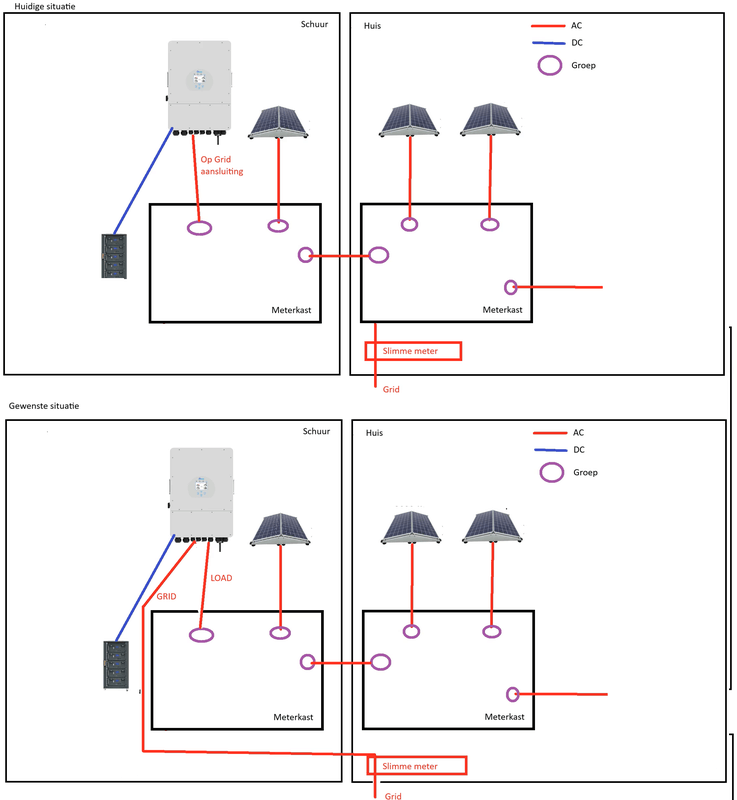 Huidige situatie

Schuur

Op Grid aansluiting

Meterkast

Huis

AC

DC

Groep

Meterkast

Slimme meter

Grid

Gewenste situatie

Schuur

GRID

LOAD

Meterkast

Huis

AC

DC

Groep

Meterkast

Slimme meter

Grid