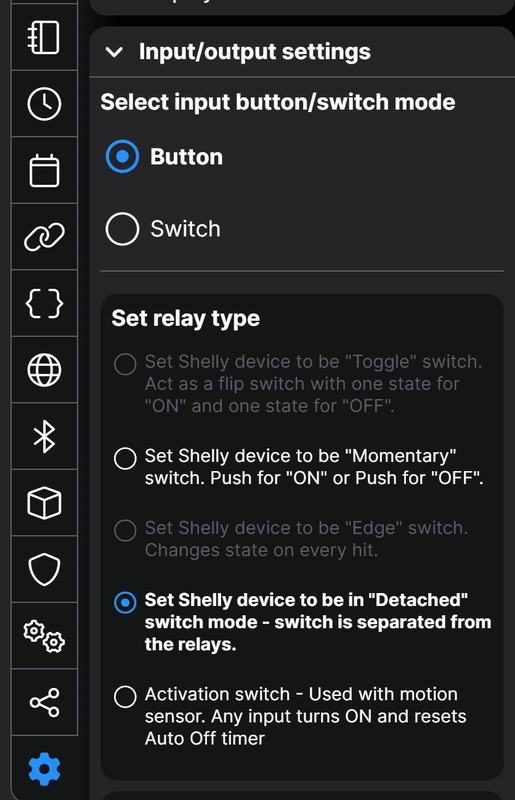 Input/output settings

Select input button/switch mode

Button

Switch

Set relay type

Set Shelly device to be "Toggle" switch. Act as a flip switch with one state for "ON" and one state for "OFF".

Set Shelly device to be "Momentary" switch. Push for "ON" or Push for "OFF".

Set Shelly device to be "Edge" switch. Changes state on every hit.

Set Shelly device to be in "Detached" switch mode - switch is separated from the relays.

Activation switch - Used with motion sensor. Any input turns ON and resets Auto Off timer