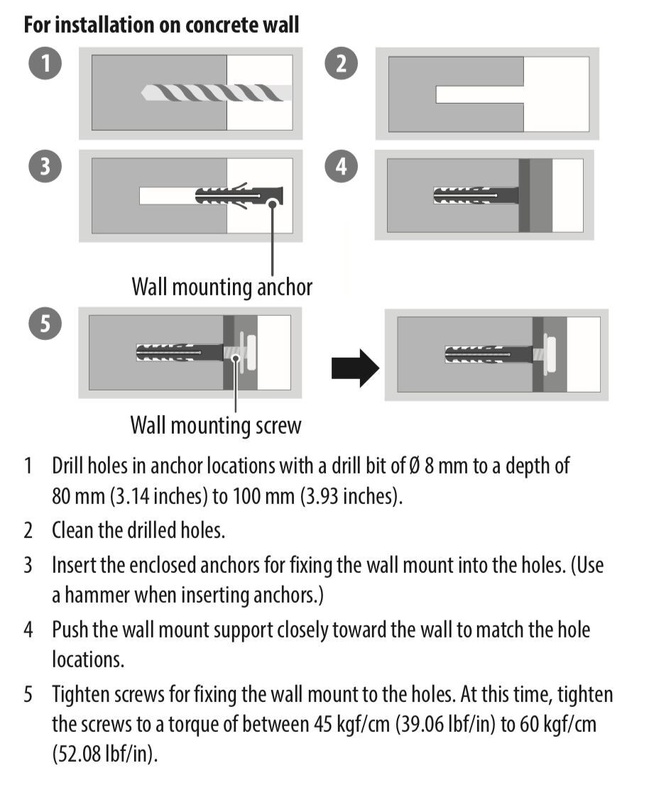 For installation on concrete wall

1

2

3

4

Wall mounting anchor

5

Wall mounting screw

1 Drill holes in anchor locations with a drill bit of Ø 8 mm to a depth of 80 mm (3.14 inches) to 100 mm (3.93 inches).

2 Clean the drilled holes.

3 Insert the enclosed anchors for fixing the wall mount into the holes. (Use a hammer when inserting anchors.)

4 Push the wall mount support closely toward the wall to match the hole locations.

5 Tighten screws for fixing the wall mount to the holes. At this time, tighten the screws to a torque of between 45 kgf/cm (39.06 lbf/in) to 60 kgf/cm (52.08 lbf/in).