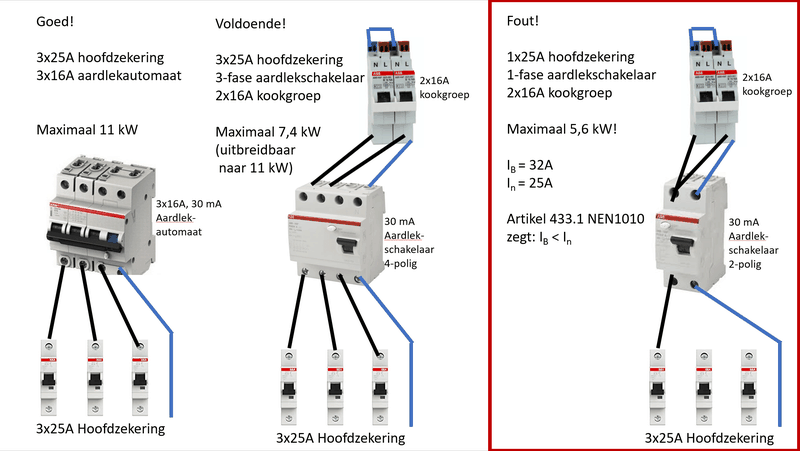 Goed!

3x25A hoofdzekering
3x16A aardlekautomaat

Maximaal 11 kW

3x16A, 30 mA Aardlek-automaat

3x25A Hoofdzekering

Voldoende!

3x25A hoofdzekering
3-fase aardlekschakelaar
2x16A kookgroep

Maximaal 7,4 kW (uitbreidbaar naar 11 kW)

N L N L

2x16A kookgroep

30 mA Aardlek-schakelaar 4-polig

3x25A Hoofdzekering

Fout!

1x25A hoofdzekering
1-fase aardlekschakelaar
2x16A kookgroep

Maximaal 5,6 kW!

$I_B$ = 32A
$I_n$ = 25A

Artikel 433.1 NEN1010 zegt: $I_B < I_n$

N L N L

2x16A kookgroep

30 mA Aardlek-schakelaar 2-polig

3x25A Hoofdzekering