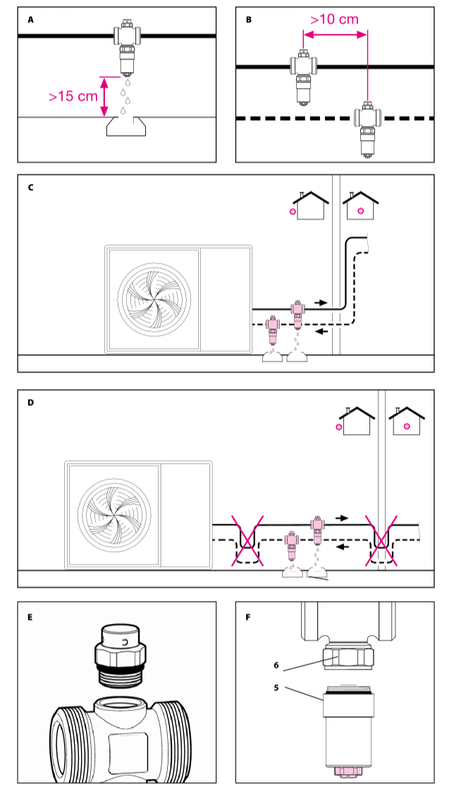 A

>15 cm

B

>10 cm

C

D

E

F

6

5