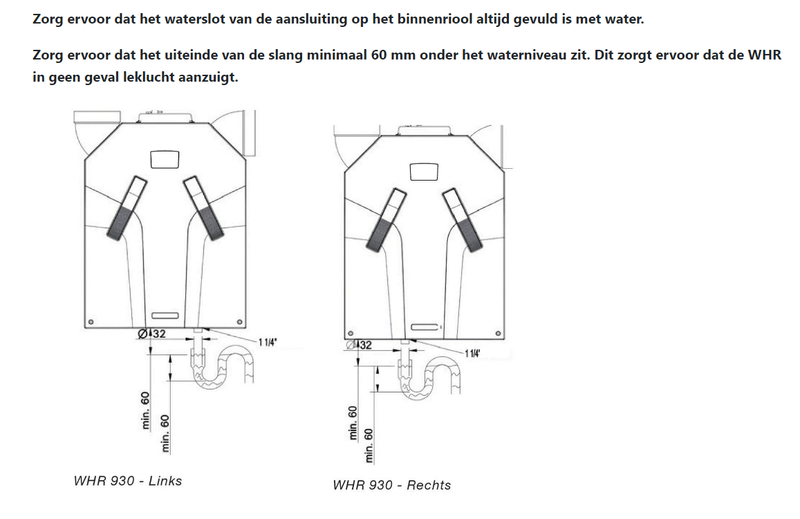 Zorg ervoor dat het waterslot van de aansluiting op het binnenriool altijd gevuld is met water.

Zorg ervoor dat het uiteinde van de slang minimaal 60 mm onder het waterniveau zit. Dit zorgt ervoor dat de WHR in geen geval leklucht aanzuigt.

Ø32
1 1/4"
min. 60
min. 60

WHR 930 - Links

Ø32
1 1/4"
min. 60
min. 60

WHR 930 - Rechts