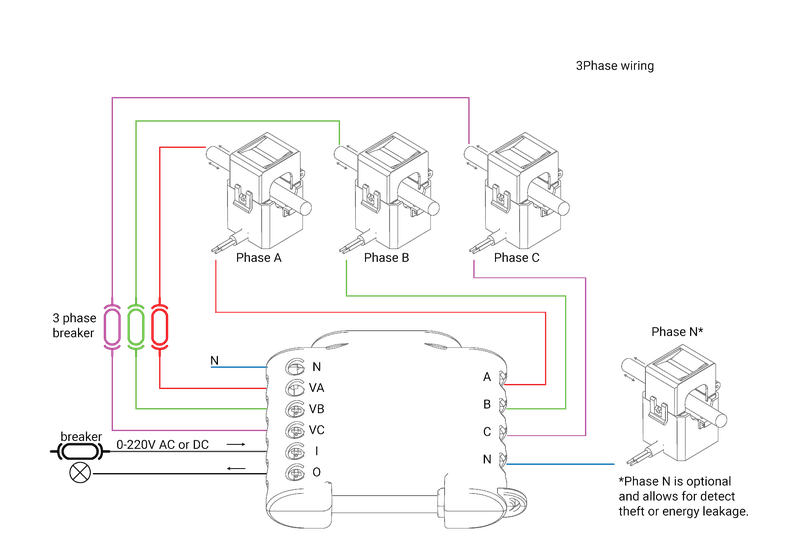 3Phase wiring

Phase A

Phase B

Phase C

3 phase breaker

Phase N*

N

N

VA

VB

VC

I

O

A

B

C

N

breaker

0-220V AC or DC

*Phase N is optional and allows for detect theft or energy leakage.