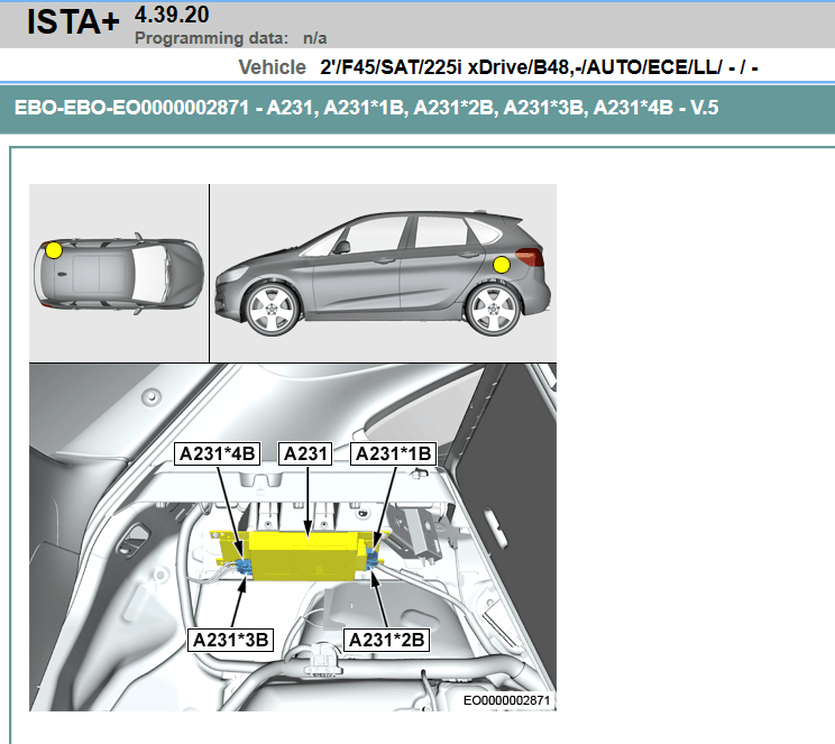 ISTA+ 4.39.20
Programming data: n/a

Vehicle 2'/F45/SAT/225i xDrive/B48,-/AUTO/ECE/LL/ - / -

EBO-EBO-EO0000002871 - A231, A231*1B, A231*2B, A231*3B, A231*4B - V.5

A231*4B
A231
A231*1B
A231*3B
A231*2B
EO0000002871