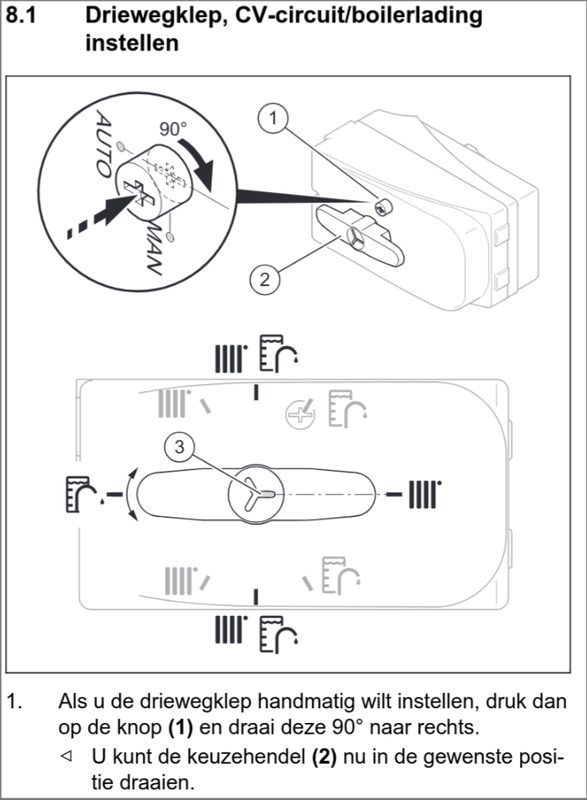 8.1 Driewegklep, CV-circuit/boilerlading instellen

AUTO
90°
MAN
1
2
3

1. Als u de driewegklep handmatig wilt instellen, druk dan op de knop **(1)** en draai deze 90° naar rechts.

◁ U kunt de keuzehendel **(2)** nu in de gewenste positie draaien.