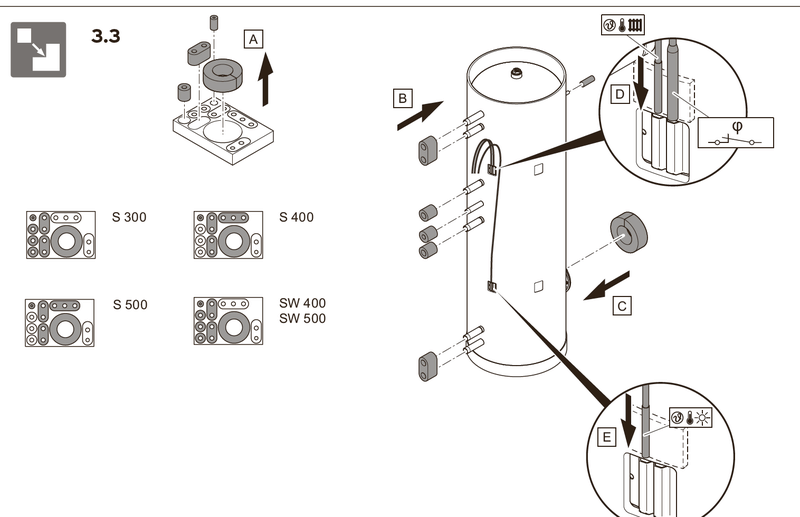 3.3

A

S 300

S 400

S 500

SW 400
SW 500

B

D

φ

C

E