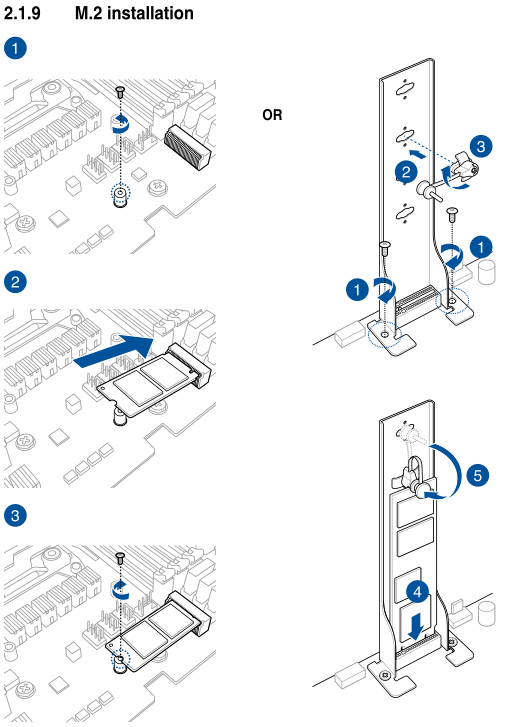 2.1.9 M.2 installation

1

2

3

OR

3

2

1

1

5

4