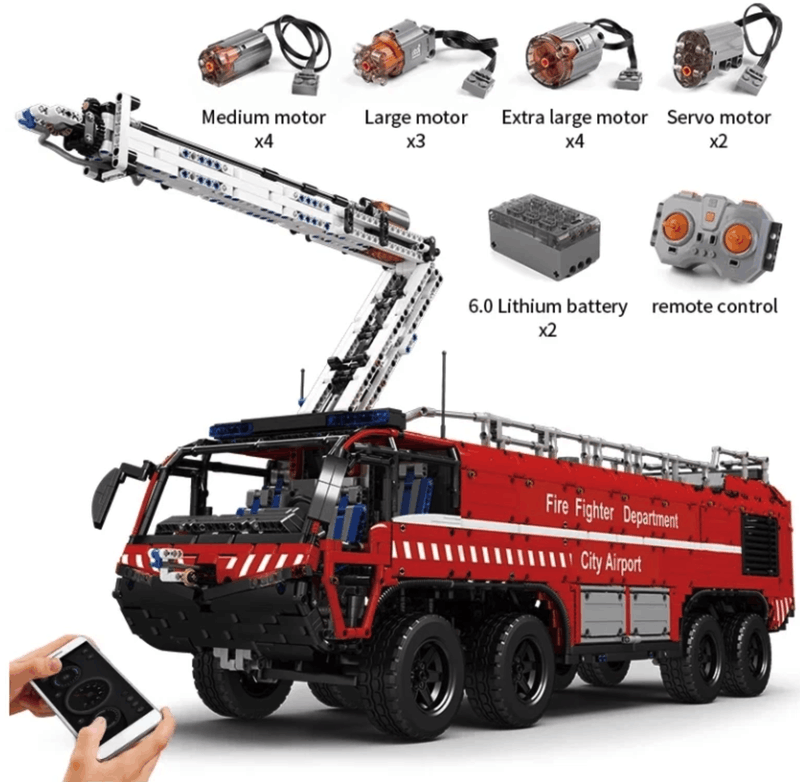 Medium motor
x4

Large motor
x3

Extra large motor
x4

Servo motor
x2

6.0 Lithium battery
x2

remote control

Fire Fighter Department

City Airport