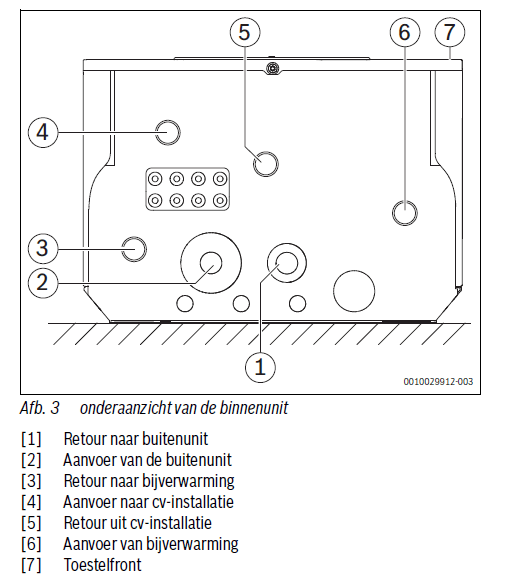 5
6
7
4
3
2
1
0010029912-003

Afb. 3 onderaanzicht van de binnenunit

[1] Retour naar buitenunit
[2] Aanvoer van de buitenunit
[3] Retour naar bijverwarming
[4] Aanvoer naar cv-installatie
[5] Retour uit cv-installatie
[6] Aanvoer van bijverwarming
[7] Toestelfront