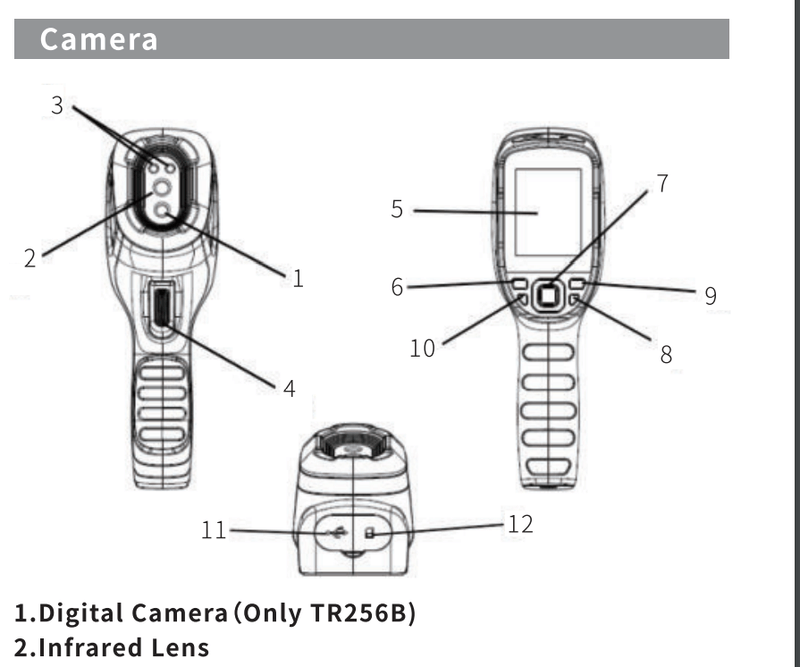 Camera

3
2
1
4
5
7
6
9
10
8
11
12

1.Digital Camera (Only TR256B)
2.Infrared Lens