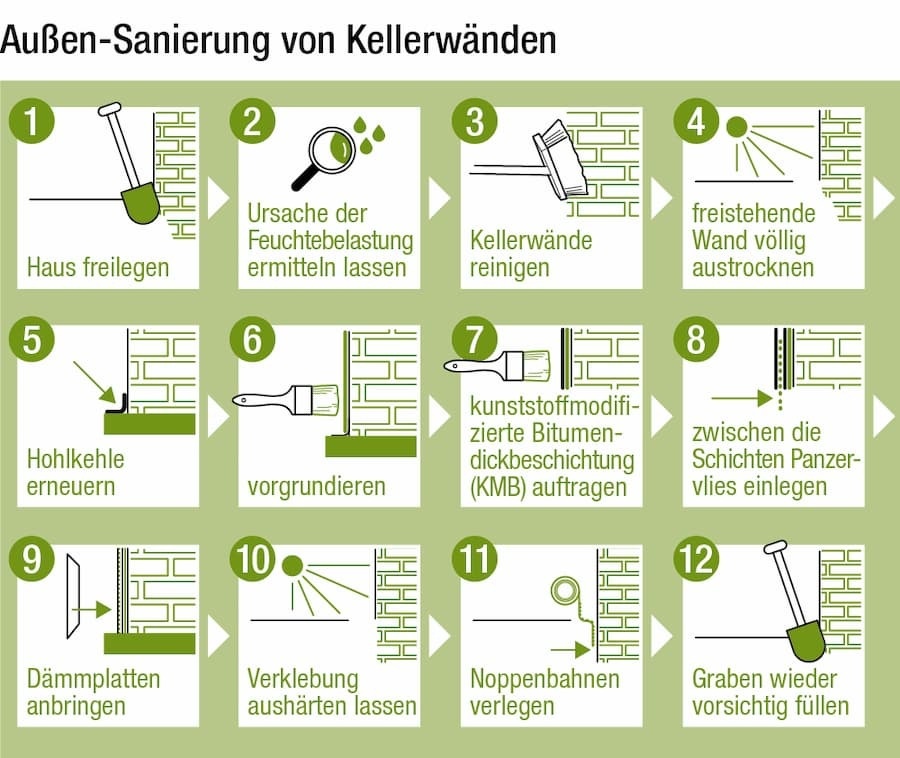 Außen-Sanierung von Kellerwänden

1
Haus freilegen

2
Ursache der Feuchtebelastung ermitteln lassen

3
Kellerwände reinigen

4
freistehende Wand völlig austrocknen

5
Hohlkehle erneuern

6
vorgrundieren

7
kunststoffmodifizierte Bitumendickbeschichtung (KMB) auftragen

8
zwischen die Schichten Panzervlies einlegen

9
Dämmplatten anbringen

10
Verklebung aushärten lassen

11
Noppenbahnen verlegen

12
Graben wieder vorsichtig füllen