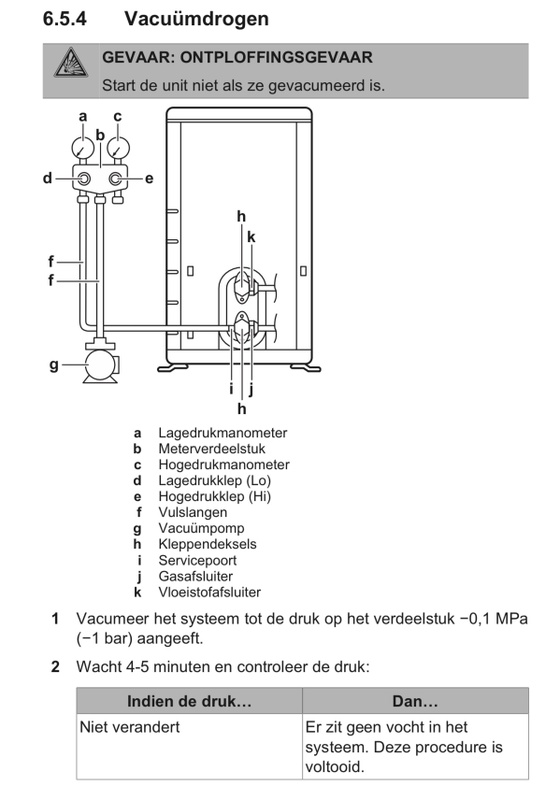 6.5.4 Vacuümdrogen

GEVAAR: ONTPLOFFINGSGEVAAR

Start de unit niet als ze gevacumeerd is.

a c b d e h k f f g i j h

a Lagedrukmanometer
b Meterverdeelstuk
c Hogedrukmanometer
d Lagedrukklep (Lo)
e Hogedrukklep (Hi)
f Vulslangen
g Vacuümpomp
h Kleppendeksels
i Servicepoort
j Gasafsluiter
k Vloeistofafsluiter

1 Vacumeer het systeem tot de druk op het verdeelstuk −0,1 MPa (−1 bar) aangeeft.

2 Wacht 4-5 minuten en controleer de druk:

| Indien de druk… | Dan… |
|---|---|
| Niet verandert | Er zit geen vocht in het systeem. Deze procedure is voltooid. |