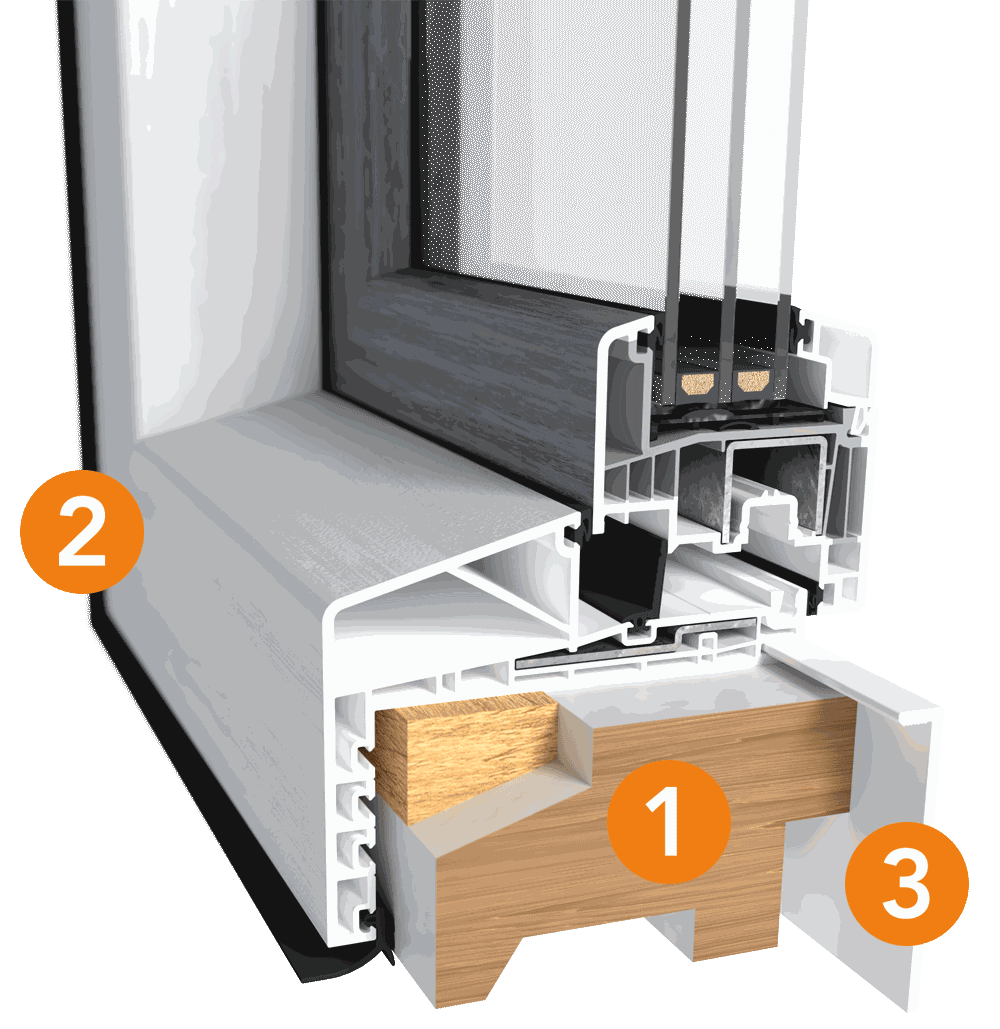 2

1

3