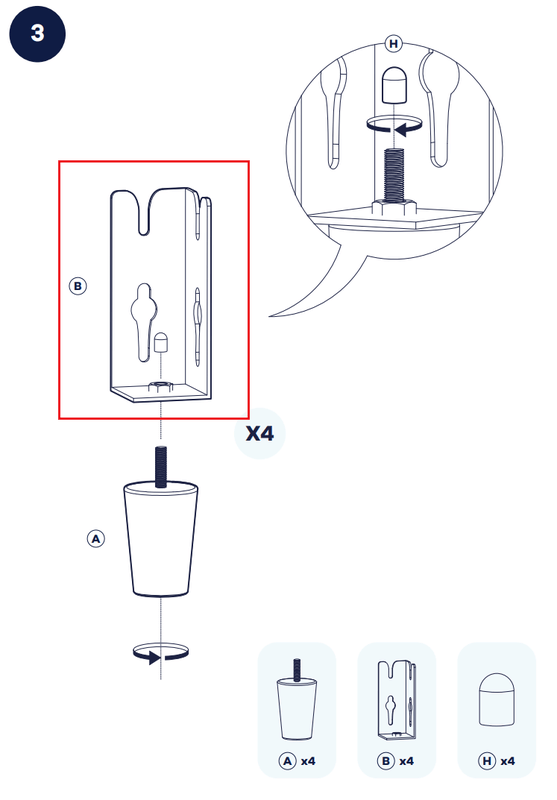 3

H

B

X4

A

A x4

B x4

H x4