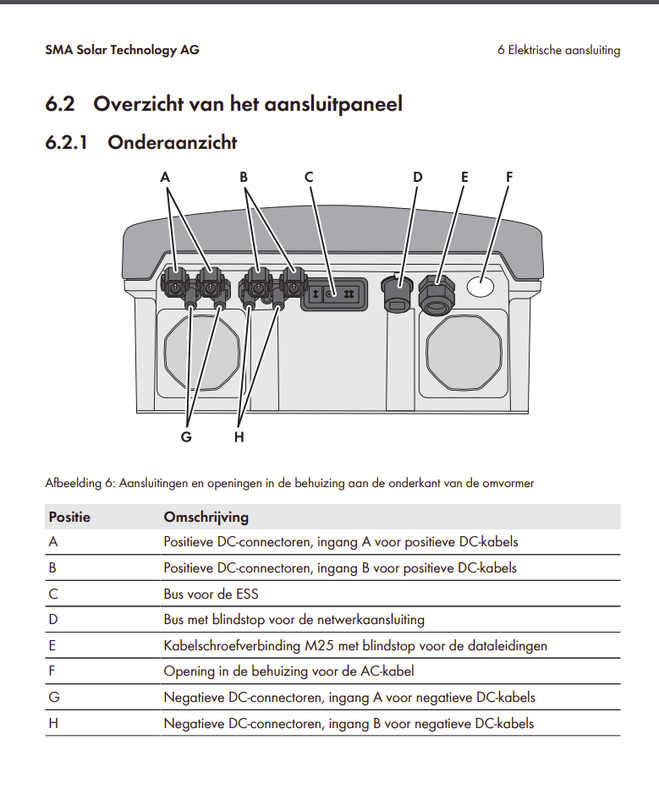 SMA Solar Technology AG

6 Elektrische aansluiting

6.2 Overzicht van het aansluitpaneel

6.2.1 Onderaanzicht

A B C D E F

G H

Afbeelding 6: Aansluitingen en openingen in de behuizing aan de onderkant van de omvormer

| Positie | Omschrijving |
|---|---|
| A | Positieve DC-connectoren, ingang A voor positieve DC-kabels |
| B | Positieve DC-connectoren, ingang B voor positieve DC-kabels |
| C | Bus voor de ESS |
| D | Bus met blindstop voor de netwerkaansluiting |
| E | Kabelschroefverbinding M25 met blindstop voor de dataleidingen |
| F | Opening in de behuizing voor de AC-kabel |
| G | Negatieve DC-connectoren, ingang A voor negatieve DC-kabels |
| H | Negatieve DC-connectoren, ingang B voor negatieve DC-kabels |