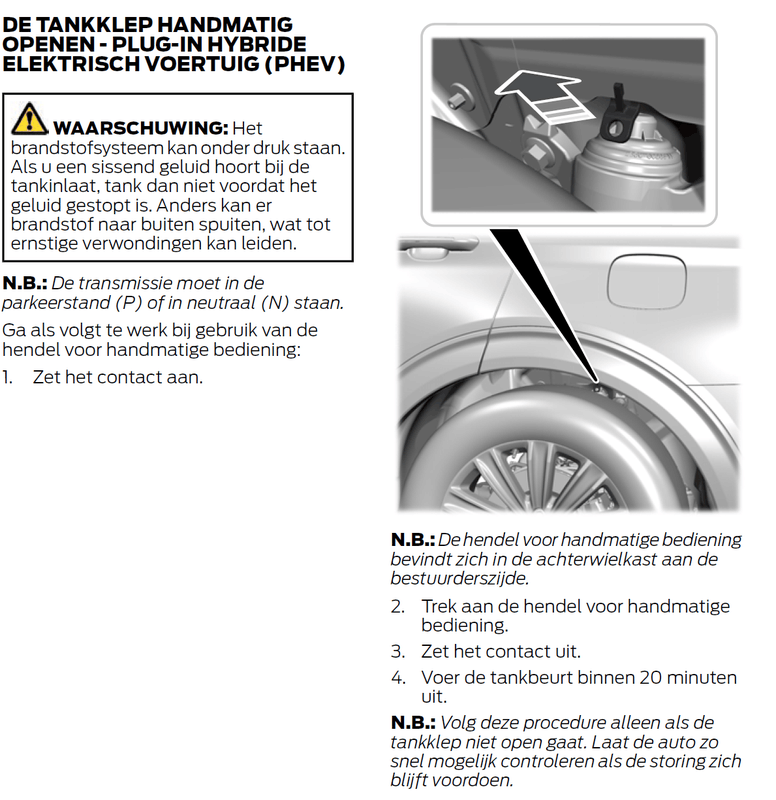 DE TANKKLEP HANDMATIG OPENEN - PLUG-IN HYBRIDE ELEKTRISCH VOERTUIG (PHEV)

WAARSCHUWING: Het brandstofsysteem kan onder druk staan. Als u een sissend geluid hoort bij de tankinlaat, tank dan niet voordat het geluid gestopt is. Anders kan er brandstof naar buiten spuiten, wat tot ernstige verwondingen kan leiden.

N.B.: De transmissie moet in de parkeerstand (P) of in neutraal (N) staan.

Ga als volgt te werk bij gebruik van de hendel voor handmatige bediening:

1. Zet het contact aan.

N.B.: De hendel voor handmatige bediening bevindt zich in de achterwielkast aan de bestuurderszijde.

2. Trek aan de hendel voor handmatige bediening.

3. Zet het contact uit.

4. Voer de tankbeurt binnen 20 minuten uit.

N.B.: Volg deze procedure alleen als de tankklep niet open gaat. Laat de auto zo snel mogelijk controleren als de storing zich blijft voordoen.