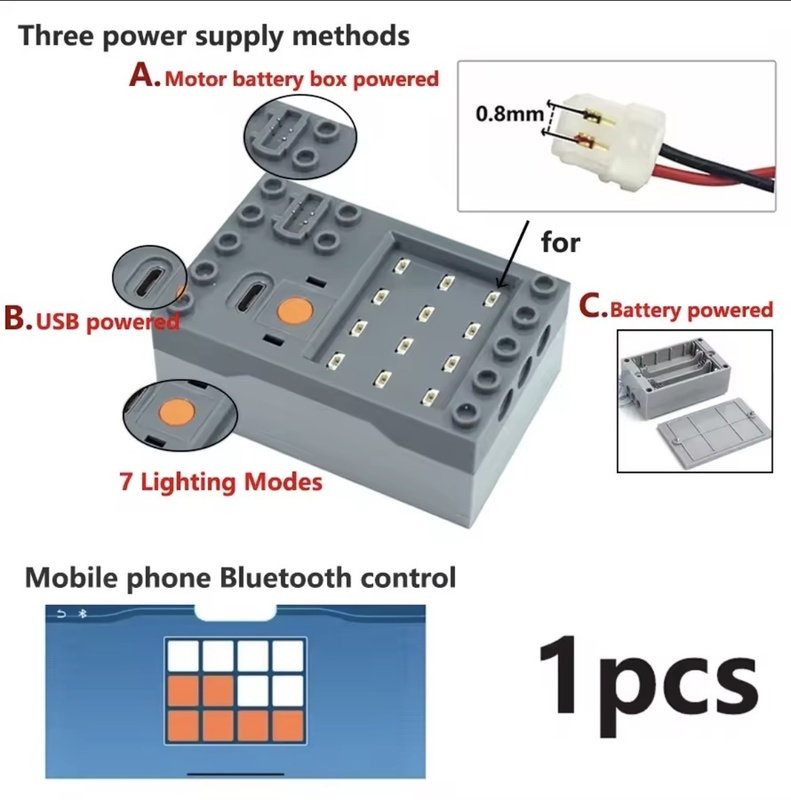 Three power supply methods

A. Motor battery box powered

0.8mm

for

B. USB powered

C. Battery powered

7 Lighting Modes

Mobile phone Bluetooth control

1pcs