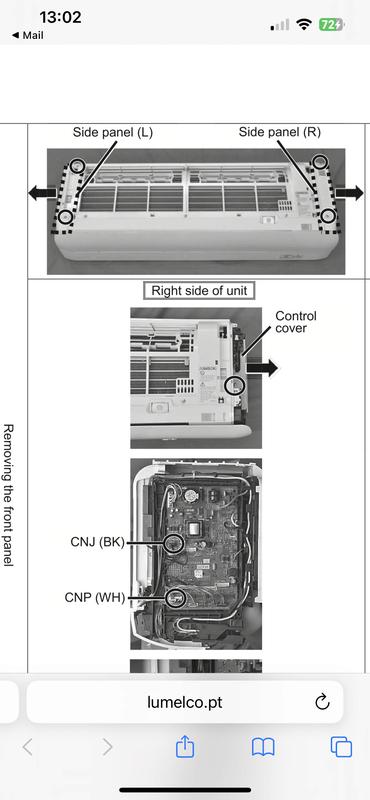 13:02
◀ Mail
72

Side panel (L)
Side panel (R)

Removing the front panel

Right side of unit

Control cover

CNJ (BK)
CNP (WH)

lumelco.pt