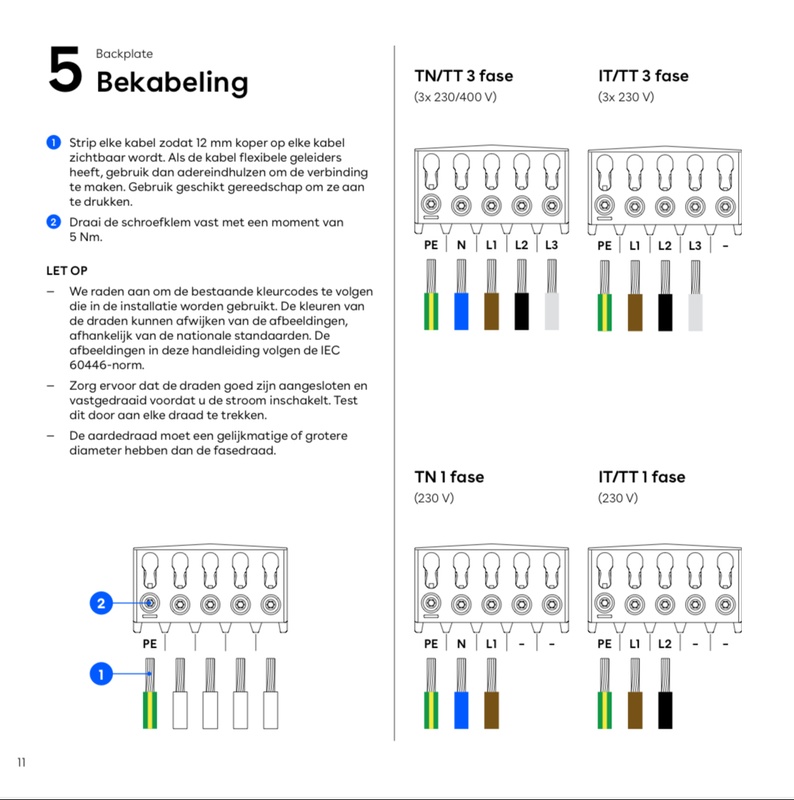 5 Backplate
Bekabeling

1 Strip elke kabel zodat 12 mm koper op elke kabel zichtbaar wordt. Als de kabel flexibele geleiders heeft, gebruik dan adereindhulzen om de verbinding te maken. Gebruik geschikt gereedschap om ze aan te drukken.

2 Draai de schroefklem vast met een moment van 5 Nm.

LET OP

– We raden aan om de bestaande kleurcodes te volgen die in de installatie worden gebruikt. De kleuren van de draden kunnen afwijken van de afbeeldingen, afhankelijk van de nationale standaarden. De afbeeldingen in deze handleiding volgen de IEC 60446-norm.

– Zorg ervoor dat de draden goed zijn aangesloten en vastgedraaid voordat u de stroom inschakelt. Test dit door aan elke draad te trekken.

– De aardedraad moet een gelijkmatige of grotere diameter hebben dan de fasedraad.

2

PE

1

TN/TT 3 fase
(3x 230/400 V)

PE N L1 L2 L3

IT/TT 3 fase
(3x 230 V)

PE L1 L2 L3 –

TN 1 fase
(230 V)

PE N L1 – –

IT/TT 1 fase
(230 V)

PE L1 L2 – –

11