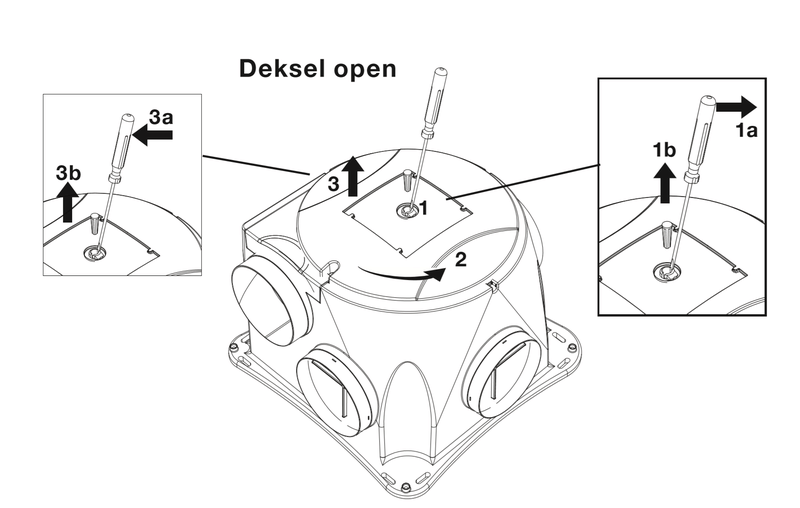 Deksel open

3a

3b

3

1

2

1a

1b