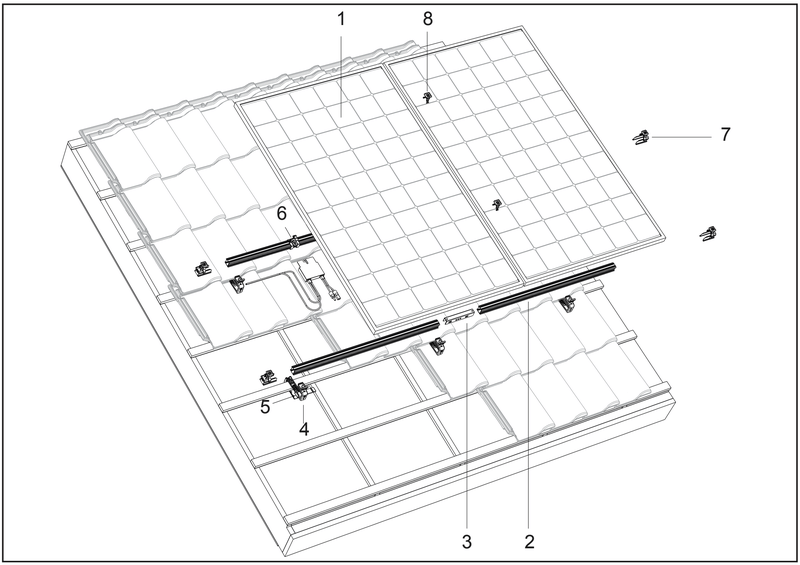 1
8
7
6
5
4
3
2